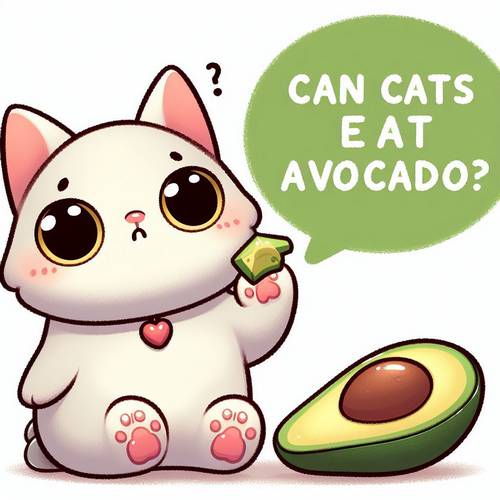 ?

CAN CATS E AT AVOCADO?